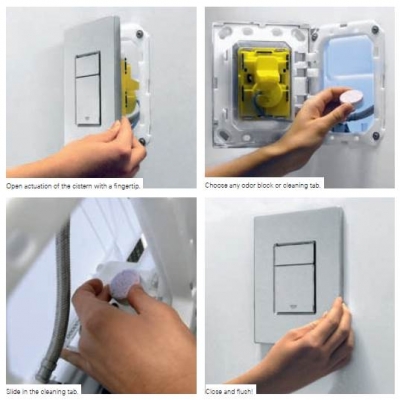 Open actuation of the cistern with a fingertip.

Choose any odor block or cleaning tab.

Slide in the cleaning tab.

Close and flush!